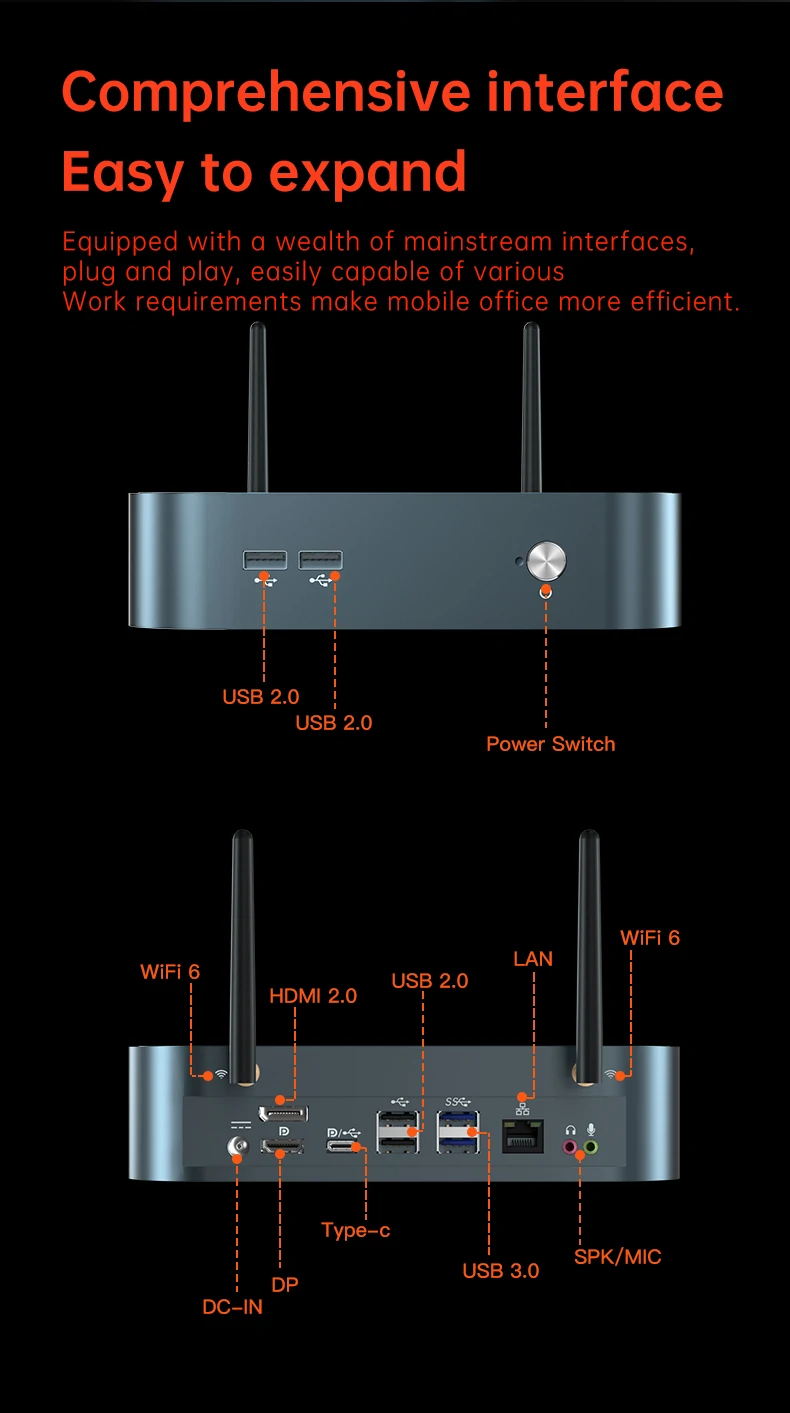 Comprehensive interface
Easy to expand

Equipped with a wealth of mainstream interfaces, plug and play, easily capable of various
Work requirements make mobile office more efficient.

USB 2.0
USB 2.0
Power Switch

WiFi 6
HDMI 2.0
USB 2.0
LAN
WiFi 6
Type-c
DP
DC-IN
USB 3.0
SPK/MIC