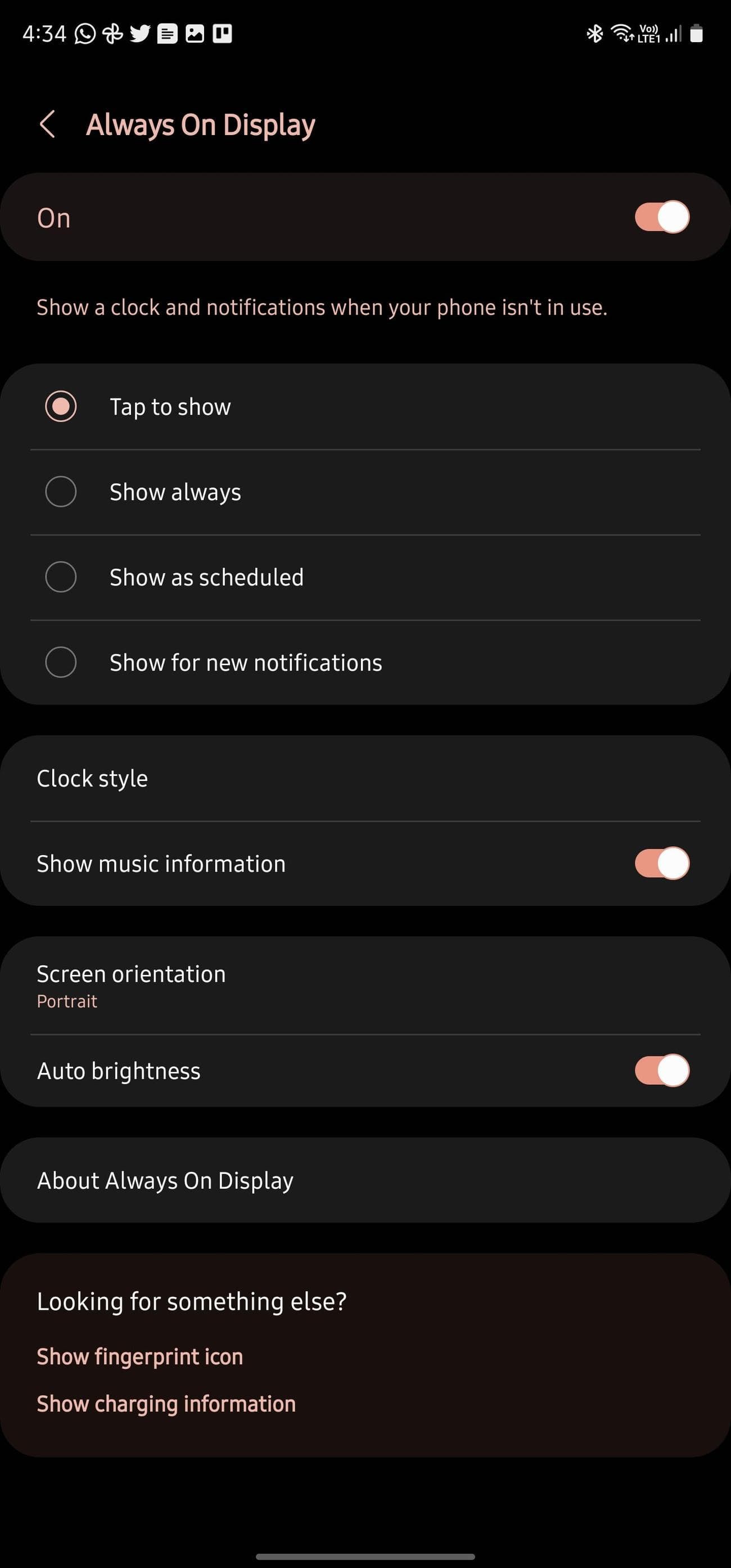 4:34

Vo)) LTE1

Always On Display

On

Show a clock and notifications when your phone isn't in use.

Tap to show

Show always

Show as scheduled

Show for new notifications

Clock style

Show music information

Screen orientation
Portrait

Auto brightness

About Always On Display

Looking for something else?

Show fingerprint icon

Show charging information