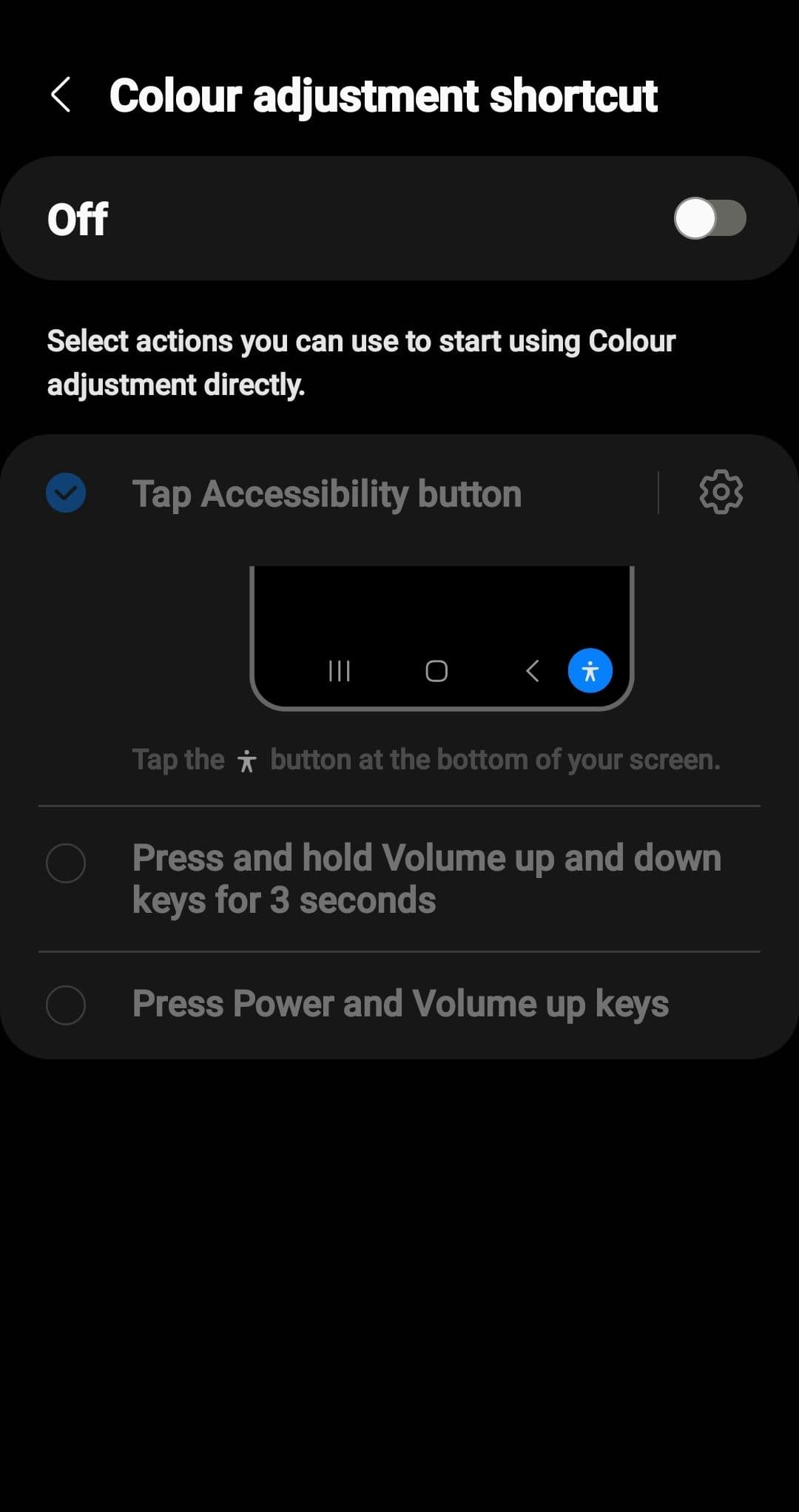 Colour adjustment shortcut

Off

Select actions you can use to start using Colour adjustment directly.

Tap Accessibility button

Tap the button at the bottom of your screen.

Press and hold Volume up and down keys for 3 seconds

Press Power and Volume up keys