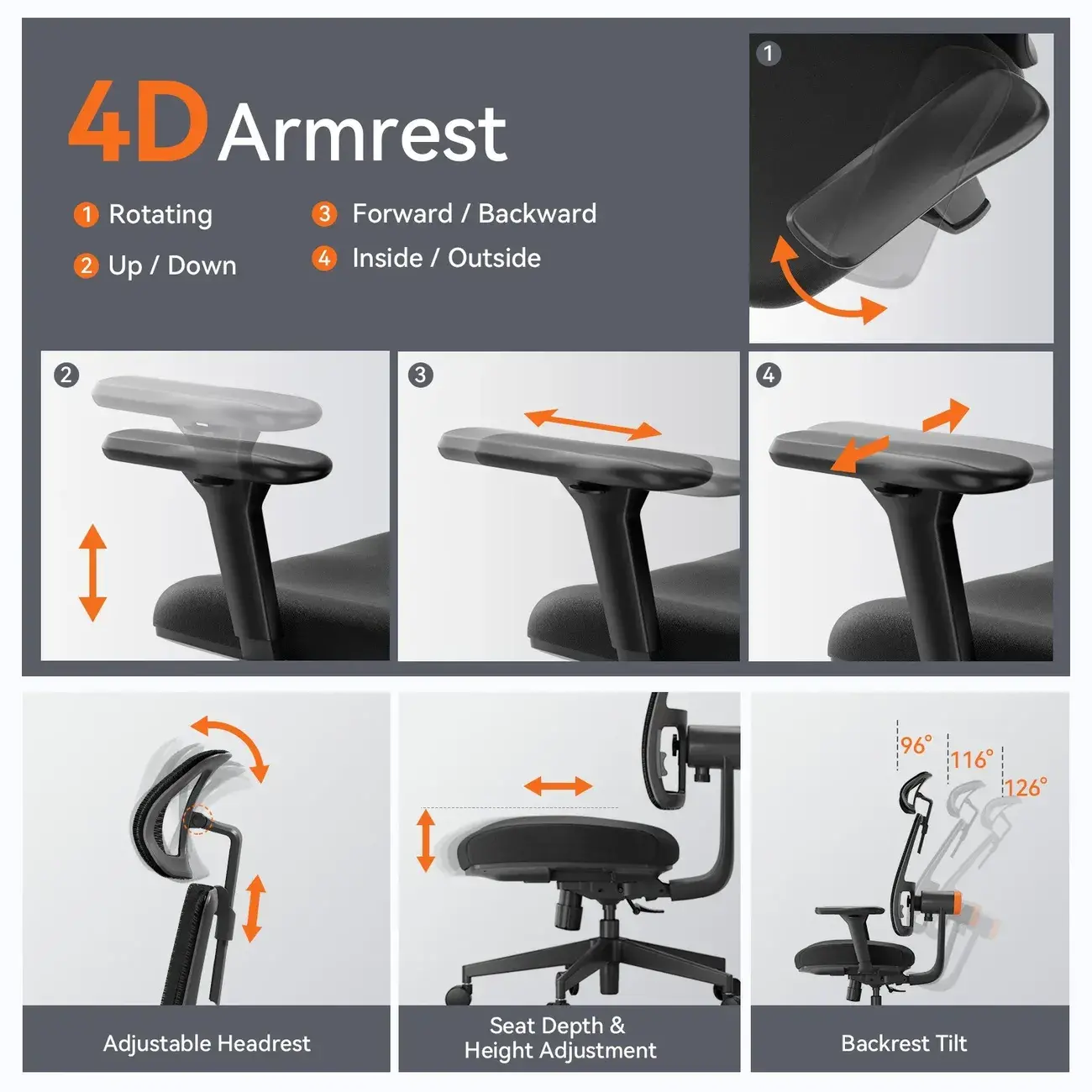 4D Armrest

1 Rotating
2 Up / Down
3 Forward / Backward
4 Inside / Outside

1

2

3

4

96°
116°
126°

Adjustable Headrest

Seat Depth & Height Adjustment

Backrest Tilt