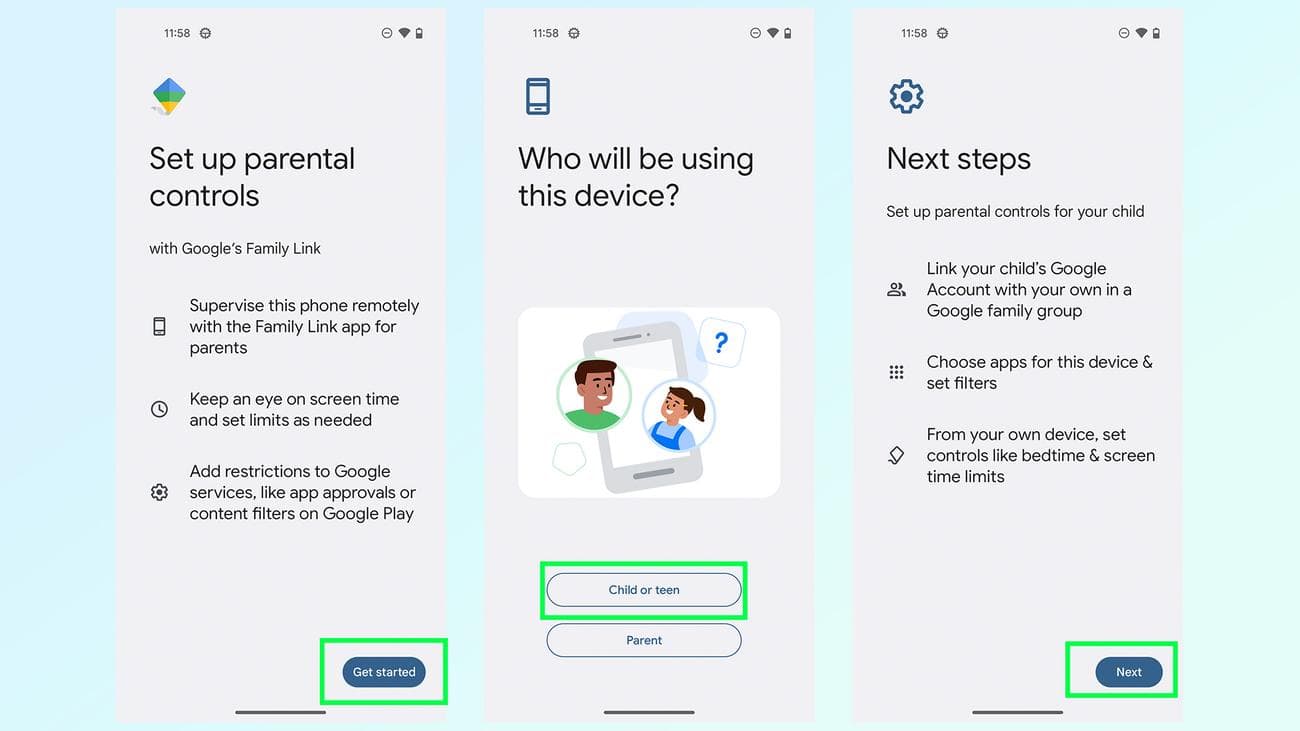 11:58

Set up parental controls

with Google's Family Link

Supervise this phone remotely with the Family Link app for parents

Keep an eye on screen time and set limits as needed

Add restrictions to Google services, like app approvals or content filters on Google Play

Get started

11:58

Who will be using this device?

?

Child or teen

Parent

11:58

Next steps

Set up parental controls for your child

Link your child's Google Account with your own in a Google family group

Choose apps for this device & set filters

From your own device, set controls like bedtime & screen time limits

Next