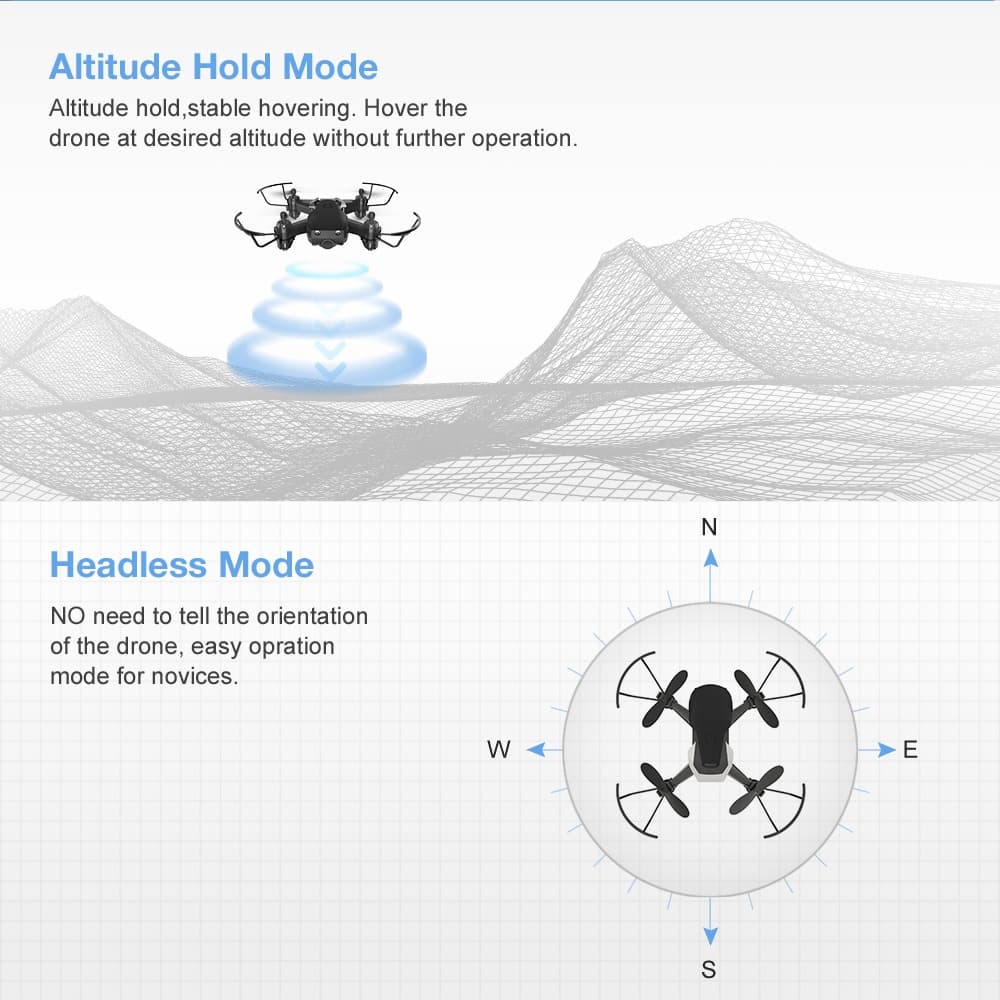 Altitude Hold Mode
Altitude hold,stable hovering. Hover the drone at desired altitude without further operation.

Headless Mode
NO need to tell the orientation of the drone, easy opration mode for novices.

N
W
E
S